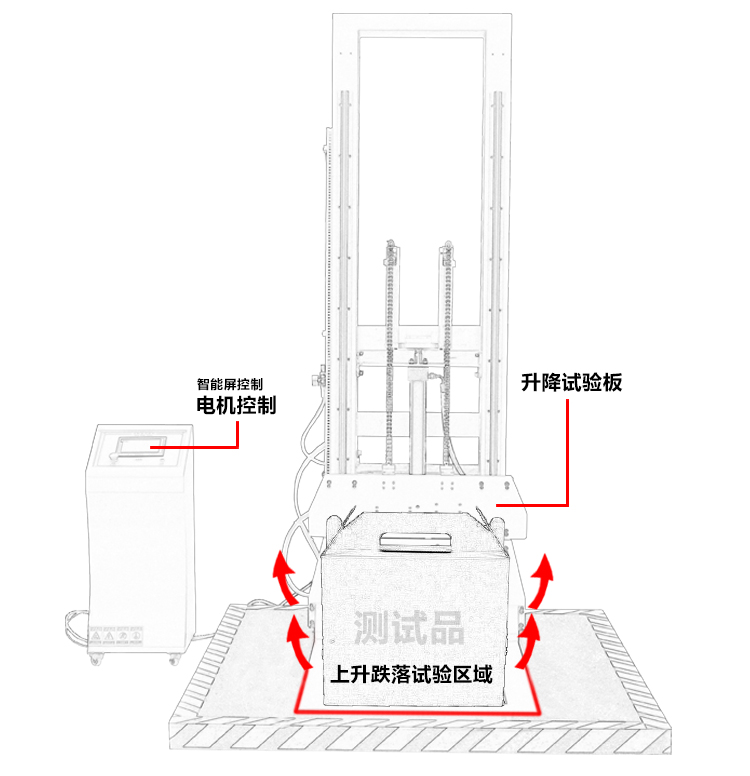 智能屏控制
电机控制

升降试验板

测试品

上升跌落试验区域