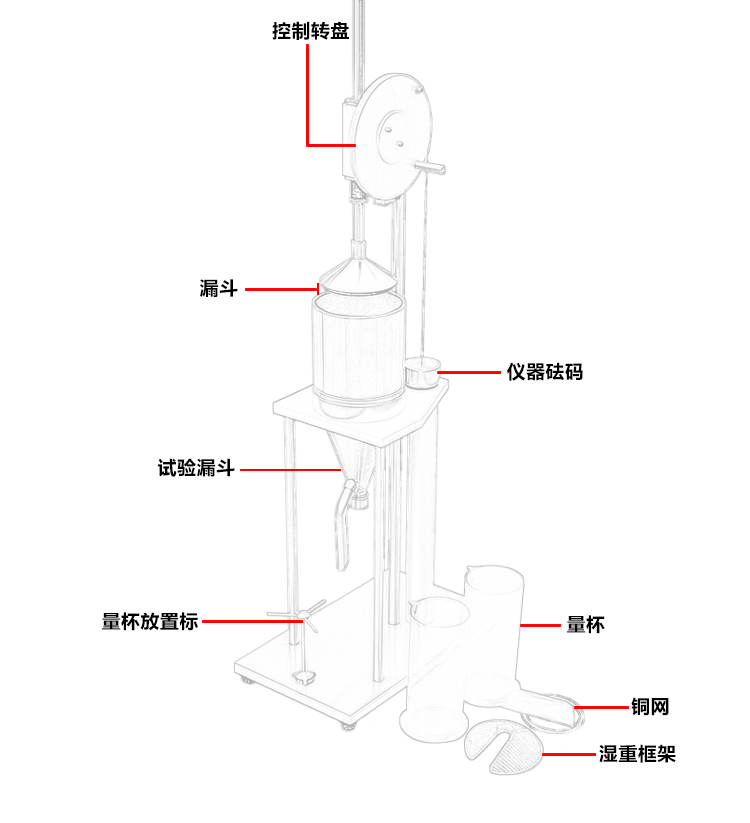 控制转盘

漏斗

仪器砝码

试验漏斗

量杯放置标

量杯

铜网

湿重框架